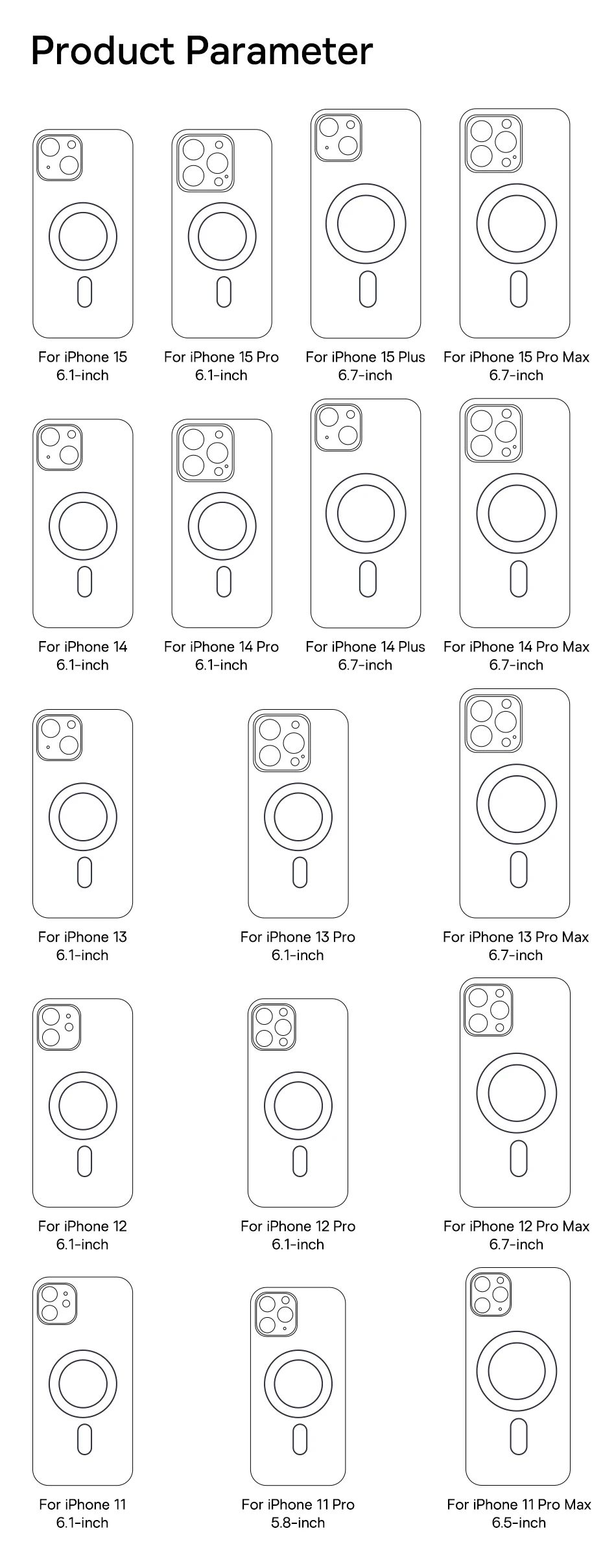 Product Parameter

For iPhone 15
6.1-inch

For iPhone 15 Pro
6.1-inch

For iPhone 15 Plus
6.7-inch

For iPhone 15 Pro Max
6.7-inch

For iPhone 14
6.1-inch

For iPhone 14 Pro
6.1-inch

For iPhone 14 Plus
6.7-inch

For iPhone 14 Pro Max
6.7-inch

For iPhone 13
6.1-inch

For iPhone 13 Pro
6.1-inch

For iPhone 13 Pro Max
6.7-inch

For iPhone 12
6.1-inch

For iPhone 12 Pro
6.1-inch

For iPhone 12 Pro Max
6.7-inch

For iPhone 11
6.1-inch

For iPhone 11 Pro
5.8-inch

For iPhone 11 Pro Max
6.5-inch