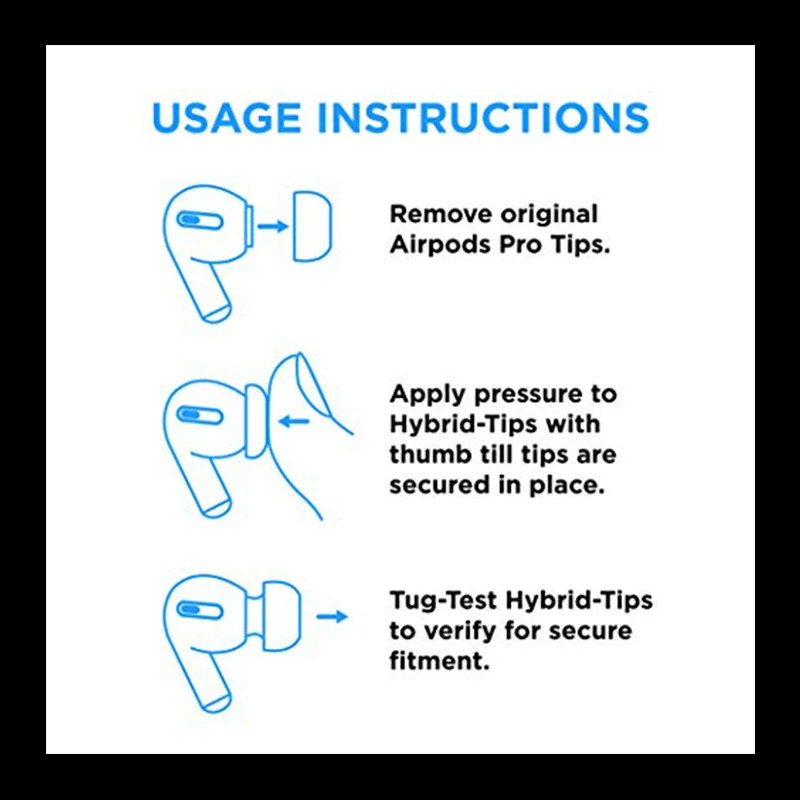 USAGE INSTRUCTIONS

Remove original Airpods Pro Tips.

Apply pressure to Hybrid-Tips with thumb till tips are secured in place.

Tug-Test Hybrid-Tips to verify for secure fitment.