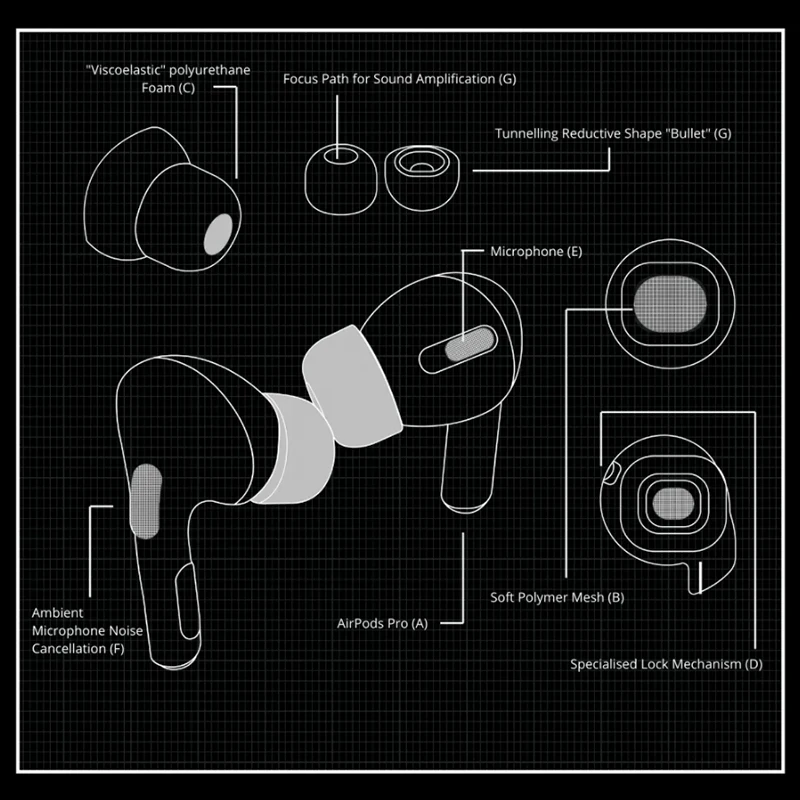 "Viscoelastic" polyurethane Foam (C)

Focus Path for Sound Amplification (G)

Tunnelling Reductive Shape "Bullet" (G)

Microphone (E)

Ambient Microphone Noise Cancellation (F)

AirPods Pro (A)

Soft Polymer Mesh (B)

Specialised Lock Mechanism (D)